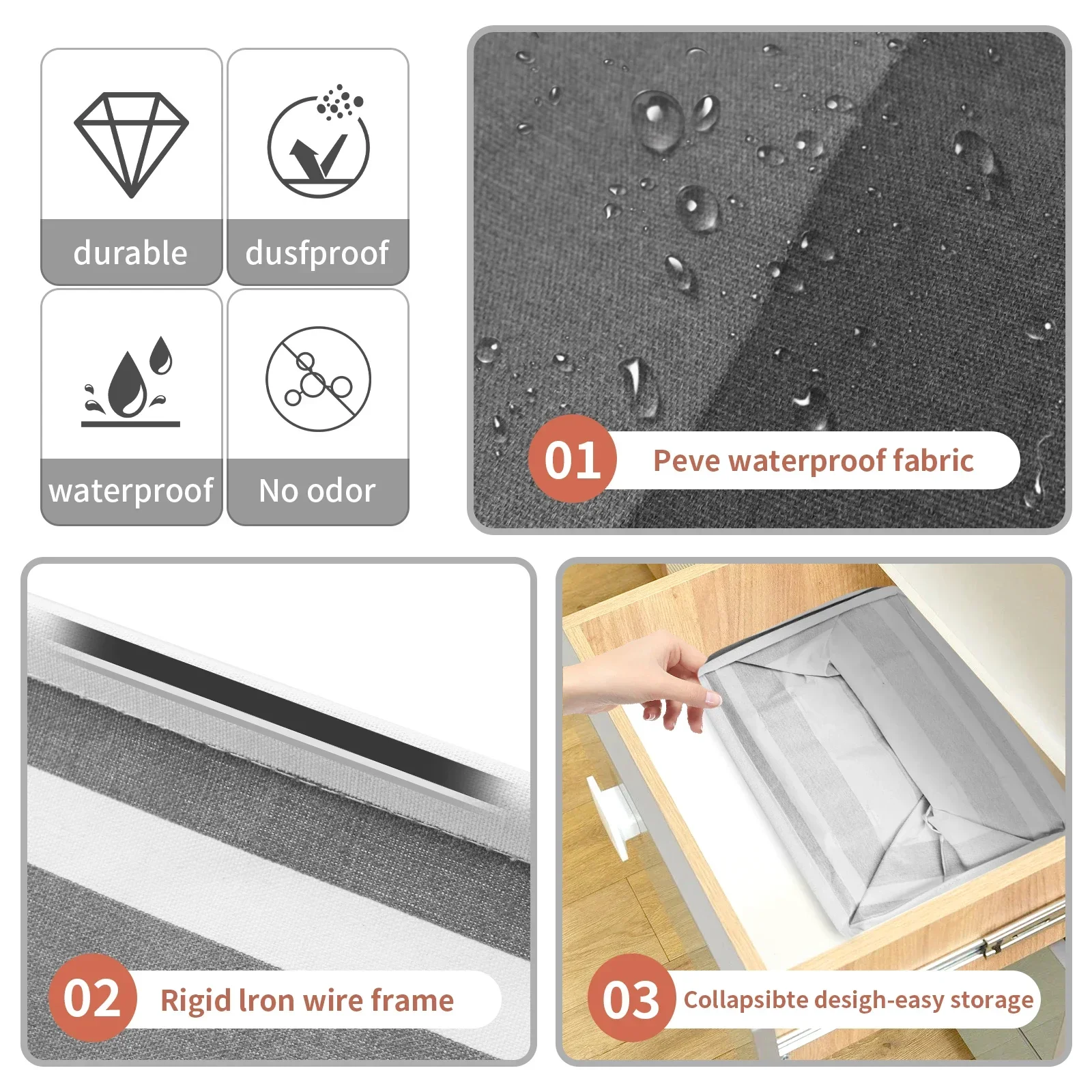 durable

dusfproof

waterproof

No odor

01 Peve waterproof fabric

02 Rigid lron wire frame

03 Collapsibte desigh-easy storage